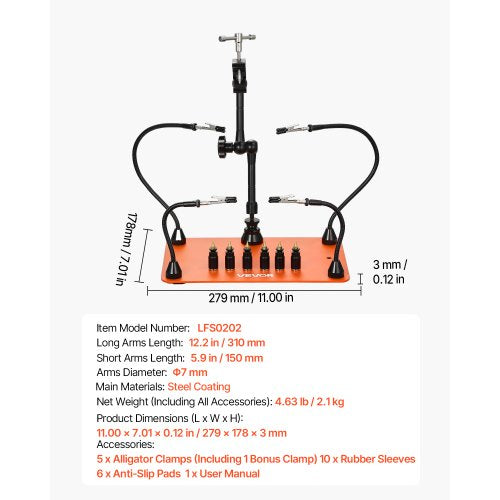 178mm / 7.01 in

VEVOR

3 mm / 0.12 in

279 mm / 11.00 in

Item Model Number: LFS0202
Long Arms Length: 12.2 in / 310 mm
Short Arms Length: 5.9 in / 150 mm
Arms Diameter: Φ7 mm
Main Materials: Steel Coating
Net Weight (Including All Accessories): 4.63 lb / 2.1 kg
Product Dimensions (L x W x H):
11.00 × 7.01 × 0.12 in / 279 × 178 × 3 mm
Accessories:
5 x Alligator Clamps (Including 1 Bonus Clamp) 10 x Rubber Sleeves
6 x Anti-Slip Pads 1 x User Manual