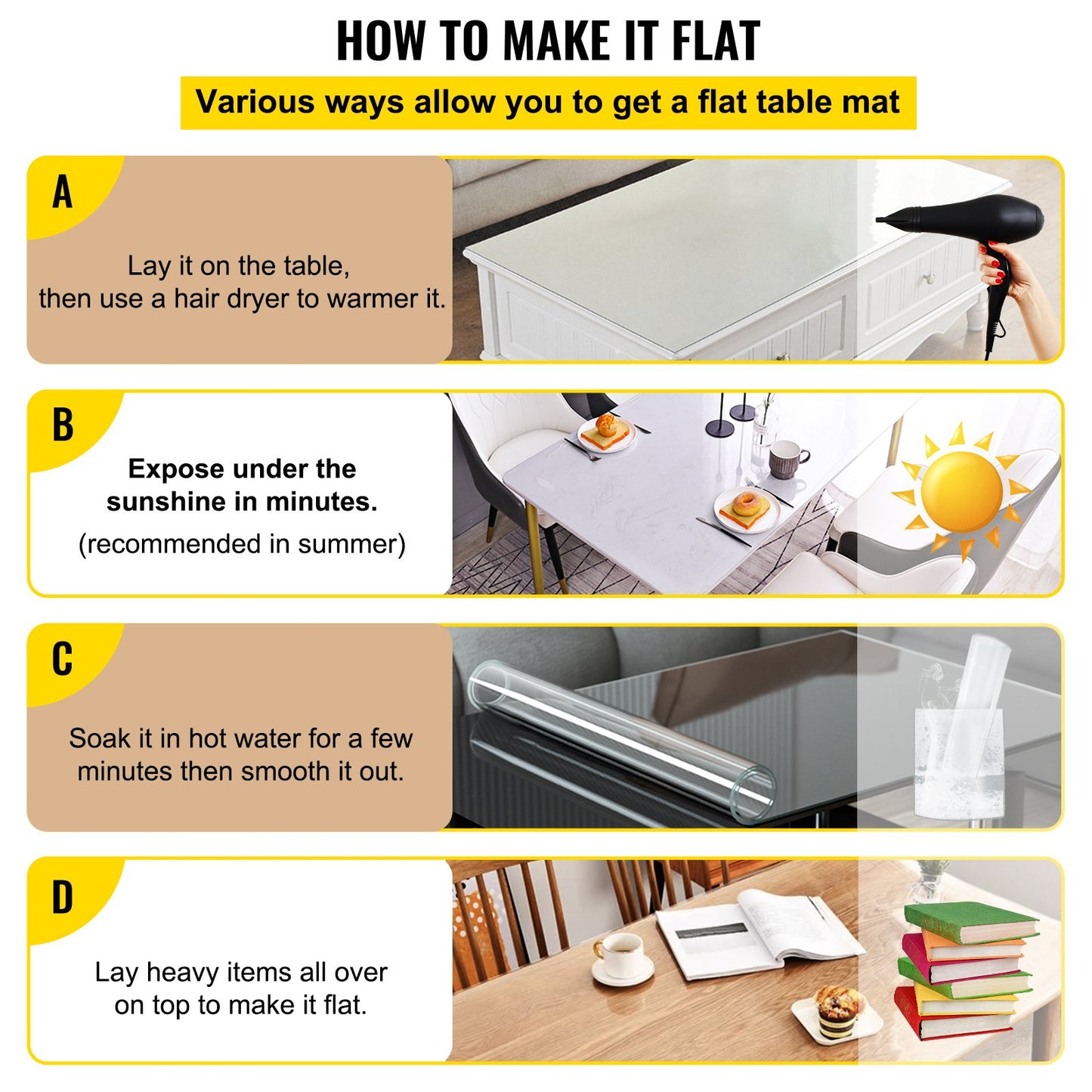 HOW TO MAKE IT FLAT

Various ways allow you to get a flat table mat

A

Lay it on the table, then use a hair dryer to warmer it.

B

Expose under the sunshine in minutes.

(recommended in summer)

C

Soak it in hot water for a few minutes then smooth it out.

D

Lay heavy items all over on top to make it flat.