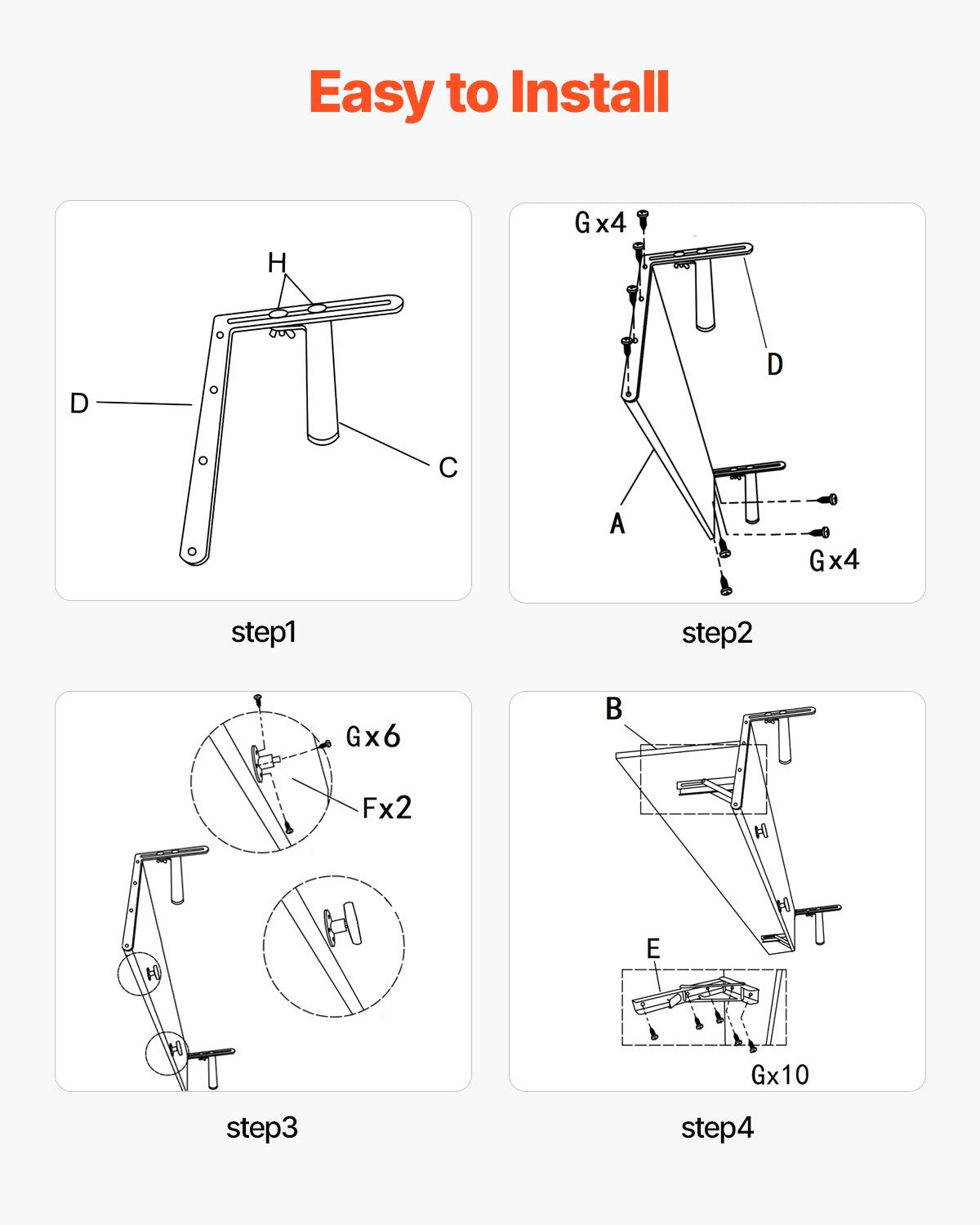 Easy to Install

H

D

C

step1

Gx4

D

A

Gx4

step2

Gx6

Fx2

step3

B

E

Gx10

step4