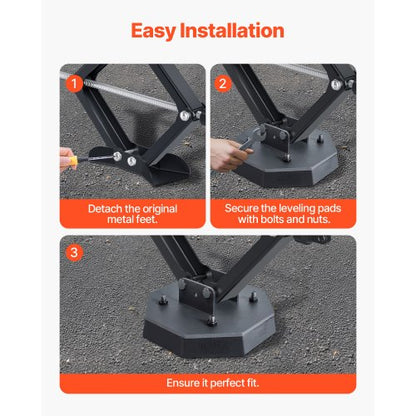 Easy Installation

1

Detach the original metal feet.

2

Secure the leveling pads with bolts and nuts.

3

Ensure it perfect fit.