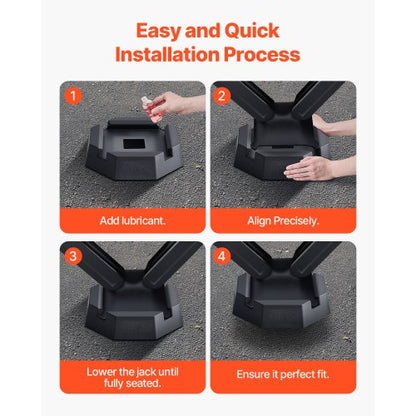 Easy and Quick Installation Process

1

Add lubricant.

2

Align Precisely.

3

Lower the jack until fully seated.

4

Ensure it perfect fit.