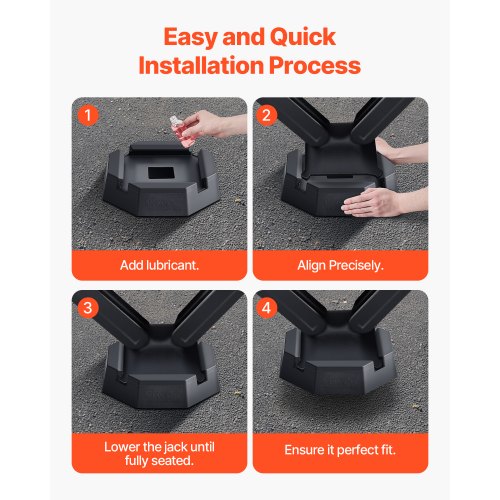 Easy and Quick Installation Process

1

Add lubricant.

2

Align Precisely.

3

Lower the jack until fully seated.

4

Ensure it perfect fit.