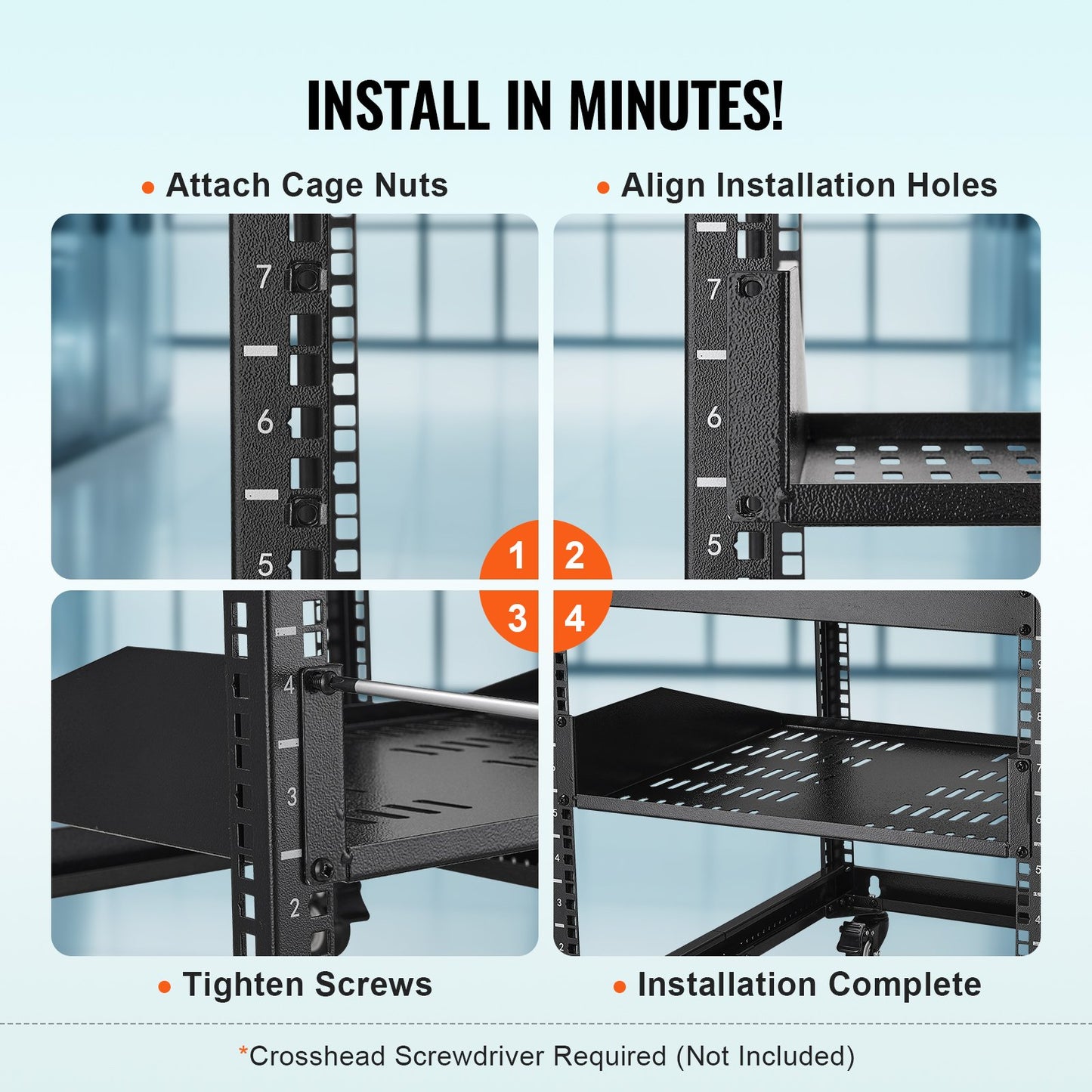 INSTALL IN MINUTES!

• Attach Cage Nuts

• Align Installation Holes

7

6

5

7

6

5

1

2

3

4

4

3

2

• Tighten Screws

• Installation Complete

*Crosshead Screwdriver Required (Not Included)