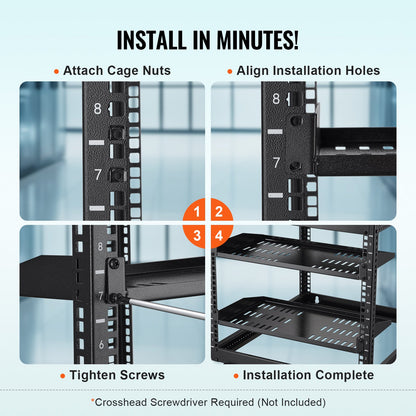 INSTALL IN MINUTES!

• Attach Cage Nuts

• Align Installation Holes

8

7

8

7

1 2

3 4

8

7

6

• Tighten Screws

• Installation Complete

*Crosshead Screwdriver Required (Not Included)