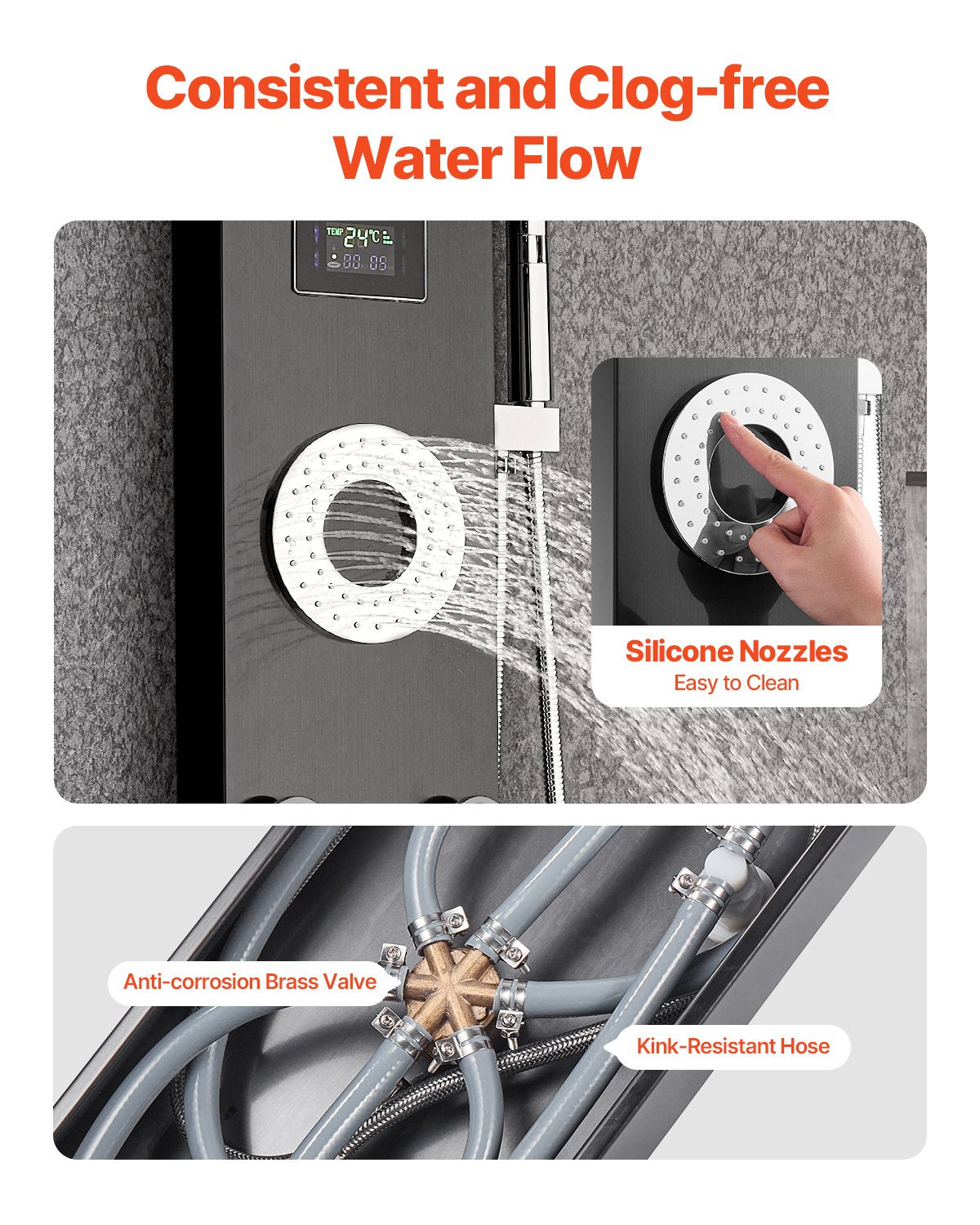 Consistent and Clog-free Water Flow

TEMP 24°C
00 05

Silicone Nozzles
Easy to Clean

Anti-corrosion Brass Valve

Kink-Resistant Hose