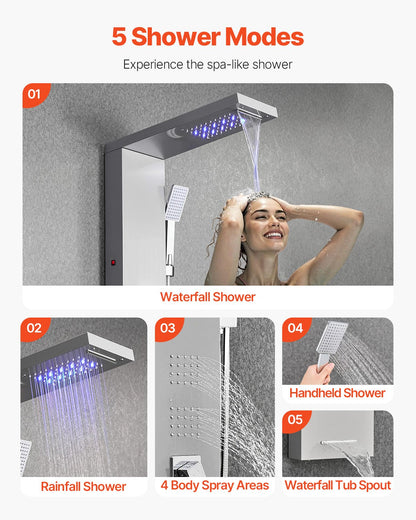 5 Shower Modes

Experience the spa-like shower

01

Waterfall Shower

02

Rainfall Shower

03

4 Body Spray Areas

04

Handheld Shower

05

Waterfall Tub Spout