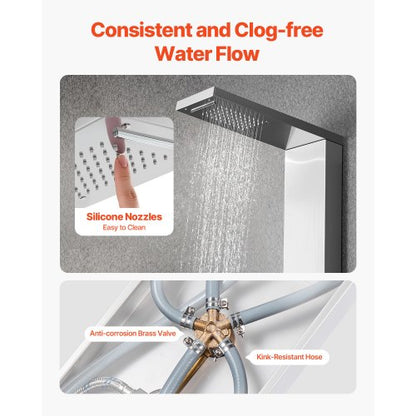 Consistent and Clog-free Water Flow

Silicone Nozzles
Easy to Clean

Anti-corrosion Brass Valve

Kink-Resistant Hose