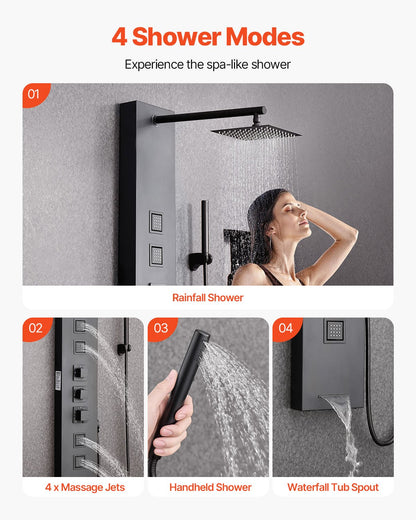 4 Shower Modes

Experience the spa-like shower

01

Rainfall Shower

02

4 x Massage Jets

03

Handheld Shower

04

Waterfall Tub Spout