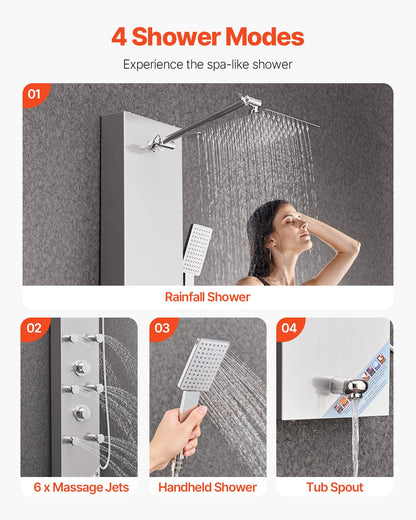 4 Shower Modes

Experience the spa-like shower

01

Rainfall Shower

02

6 x Massage Jets

03

Handheld Shower

04

Tub Spout