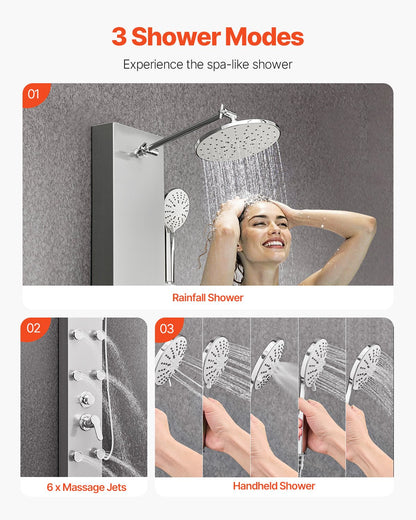 3 Shower Modes

Experience the spa-like shower

01

Rainfall Shower

02

6 x Massage Jets

03

Handheld Shower