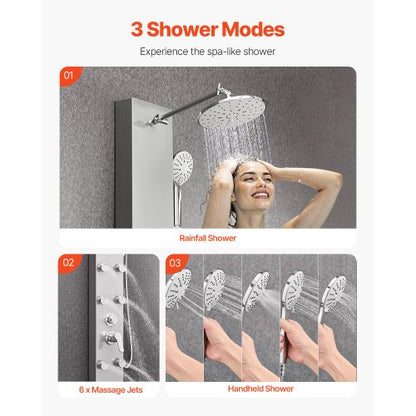 3 Shower Modes

Experience the spa-like shower

01

Rainfall Shower

02

6 x Massage Jets

03

Handheld Shower