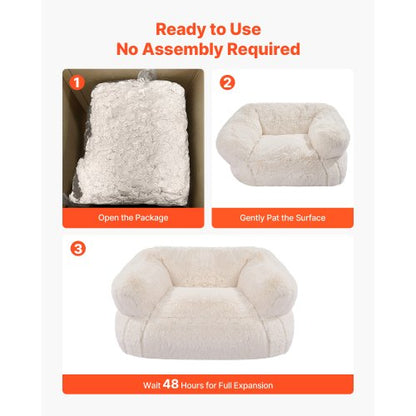 Ready to Use
No Assembly Required

1

Open the Package

2

Gently Pat the Surface

3

Wait 48 Hours for Full Expansion