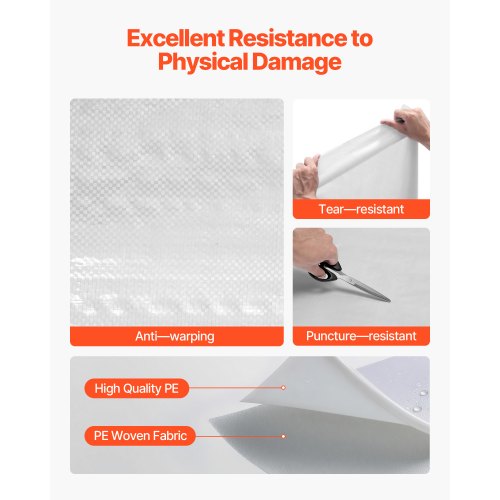 Excellent Resistance to Physical Damage

Tear—resistant

Anti—warping

Puncture—resistant

High Quality PE

PE Woven Fabric