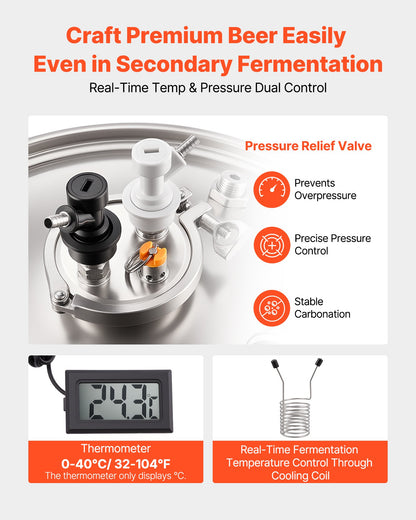 Craft Premium Beer Easily Even in Secondary Fermentation

Real-Time Temp & Pressure Dual Control

Pressure Relief Valve

Prevents Overpressure

Precise Pressure Control

Stable Carbonation

24.3°C

Thermometer
0-40°C/ 32-104°F
The thermometer only displays °C.

Real-Time Fermentation Temperature Control Through Cooling Coil