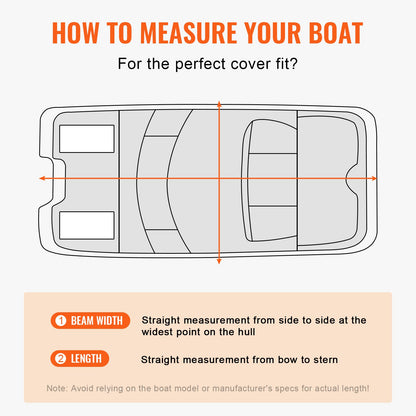 HOW TO MEASURE YOUR BOAT

For the perfect cover fit?

1 BEAM WIDTH Straight measurement from side to side at the widest point on the hull

2 LENGTH Straight measurement from bow to stern

Note: Avoid relying on the boat model or manufacturer's specs for actual length!