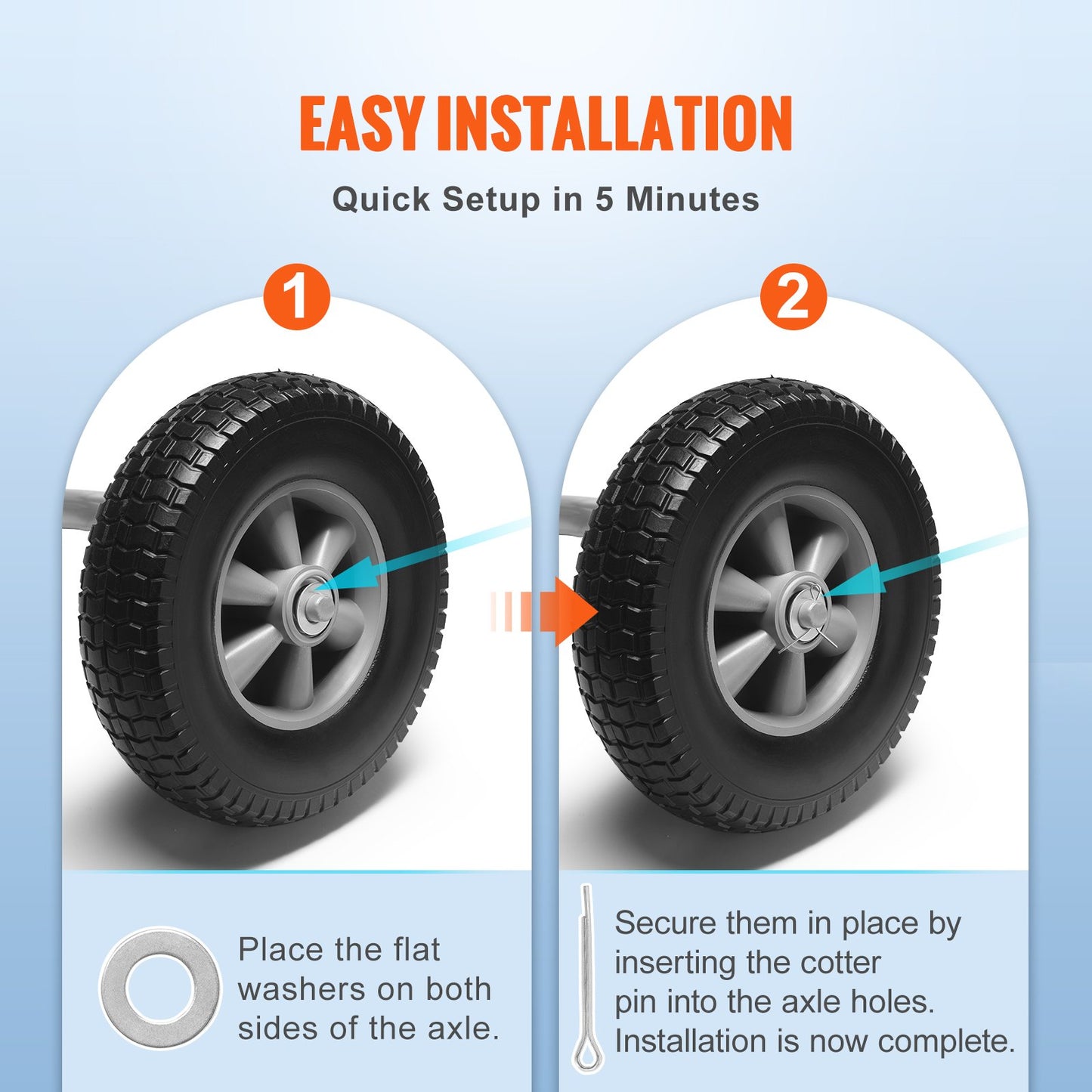 EASY INSTALLATION

Quick Setup in 5 Minutes

1

2

Place the flat washers on both sides of the axle.

Secure them in place by inserting the cotter pin into the axle holes. Installation is now complete.