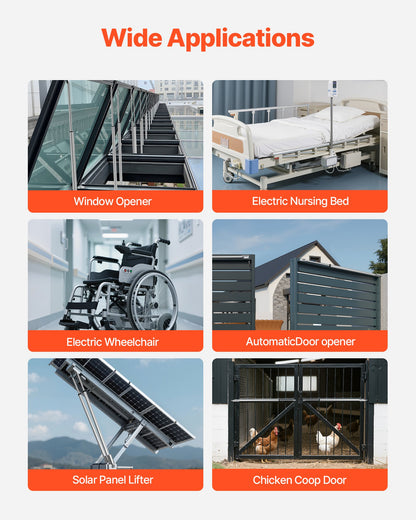 Wide Applications

Window Opener

Electric Nursing Bed

Electric Wheelchair

AutomaticDoor opener

Solar Panel Lifter

Chicken Coop Door