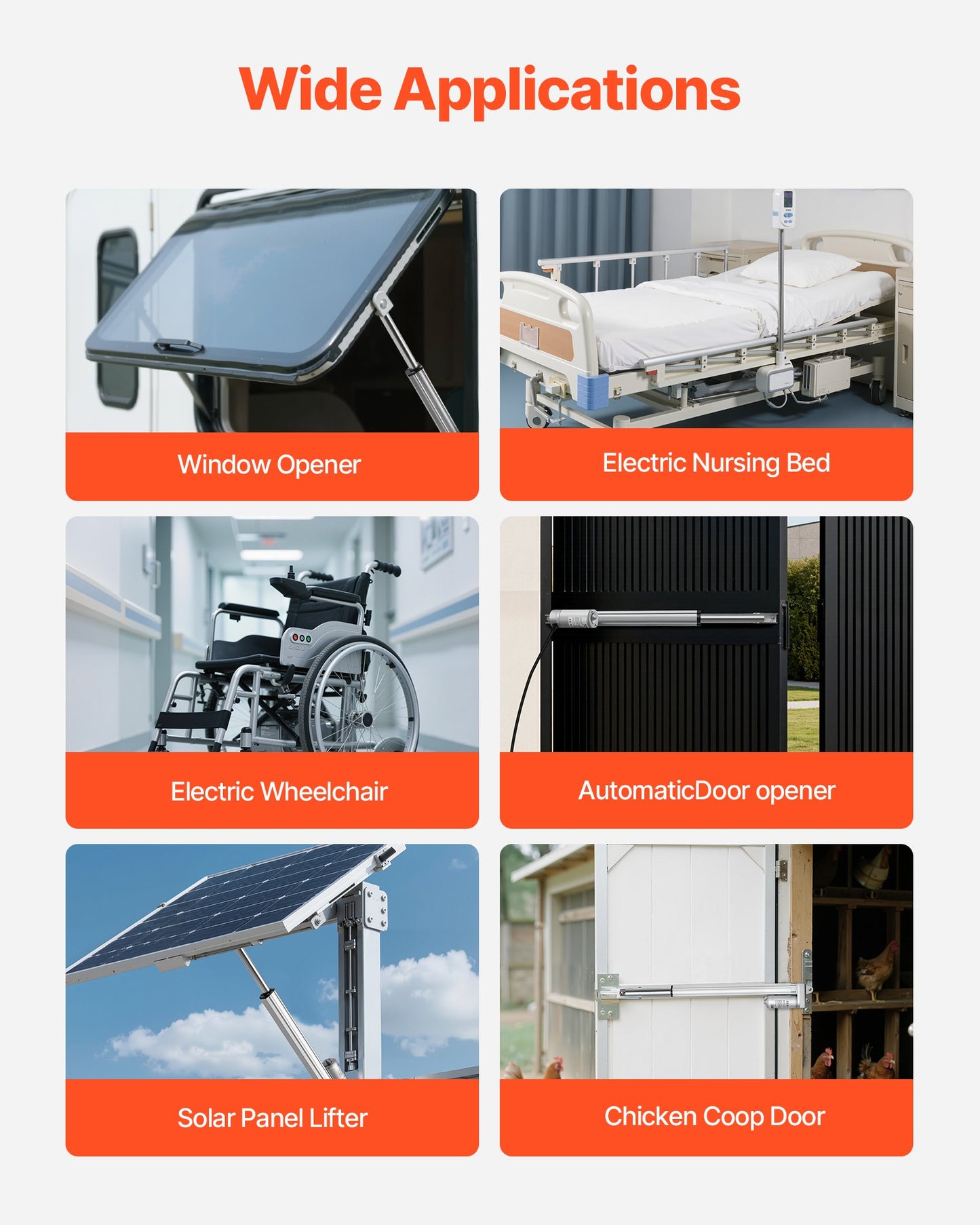 Wide Applications

Window Opener

Electric Nursing Bed

Electric Wheelchair

AutomaticDoor opener

Solar Panel Lifter

Chicken Coop Door