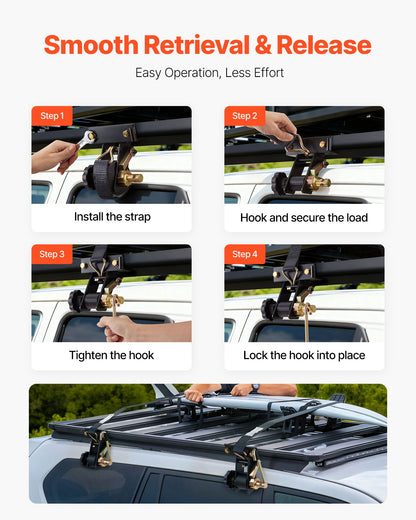 Smooth Retrieval & Release

Easy Operation, Less Effort

Step 1

Install the strap

Step 2

Hook and secure the load

Step 3

Tighten the hook

Step 4

Lock the hook into place