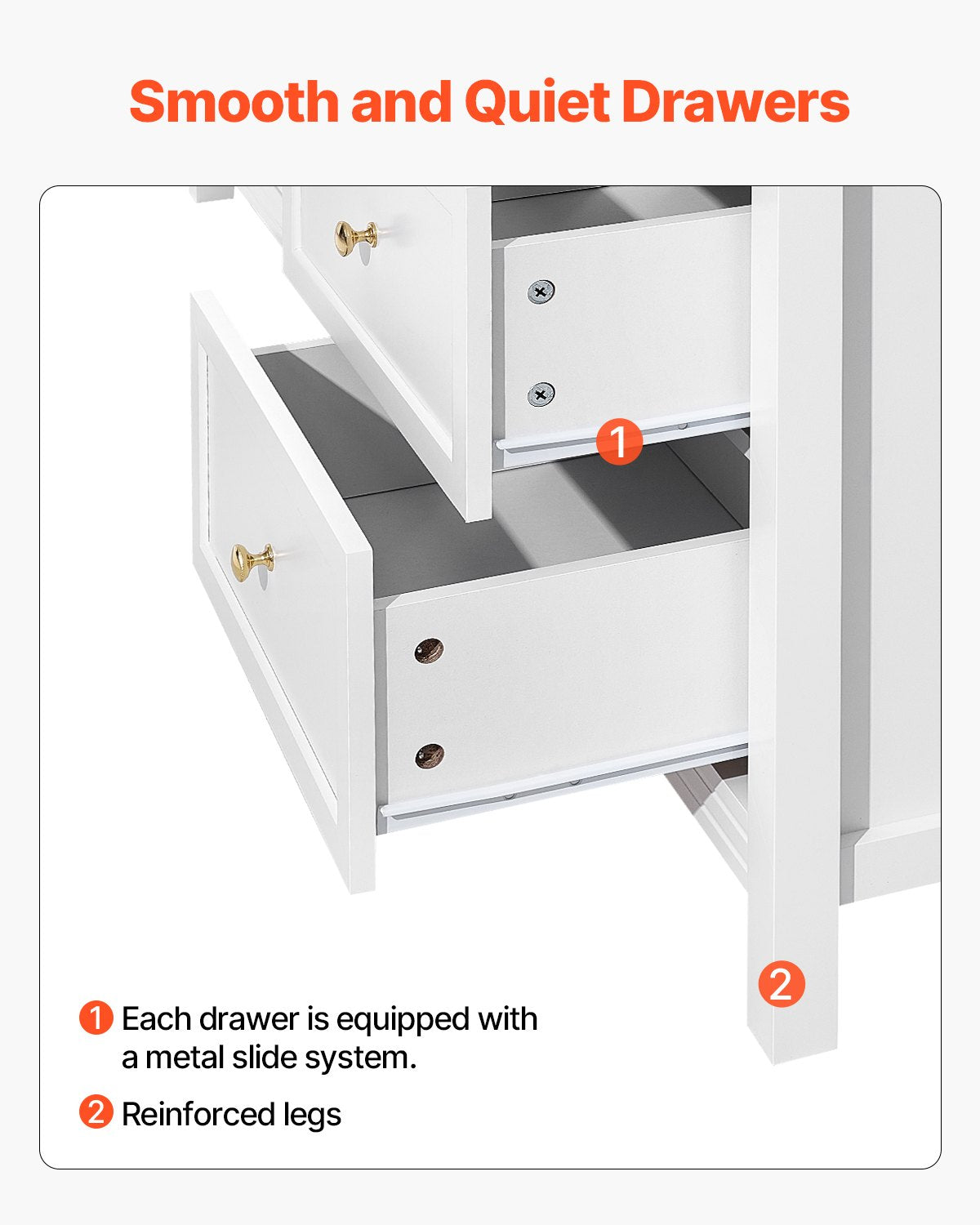 Smooth and Quiet Drawers

1

2

1 Each drawer is equipped with a metal slide system.

2 Reinforced legs