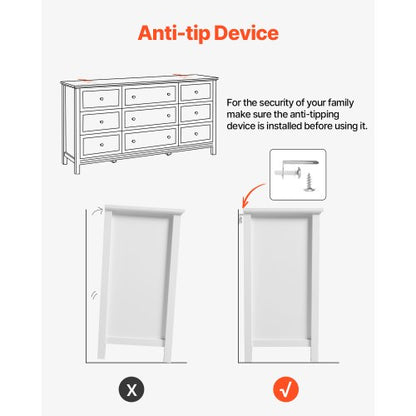 Anti-tip Device

For the security of your family make sure the anti-tipping device is installed before using it.

X

√