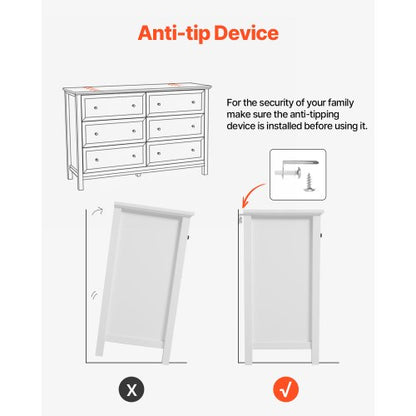 Anti-tip Device

For the security of your family make sure the anti-tipping device is installed before using it.

X

√