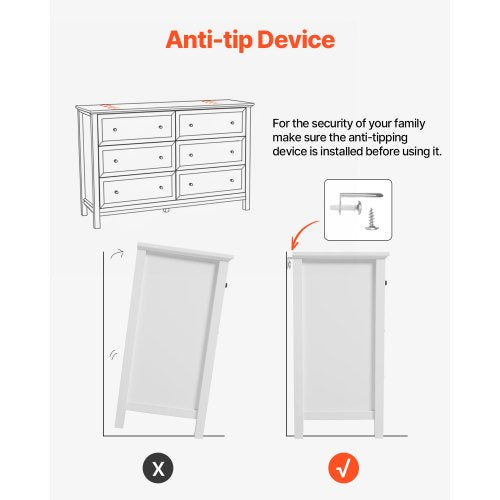 Anti-tip Device

For the security of your family make sure the anti-tipping device is installed before using it.

X

√