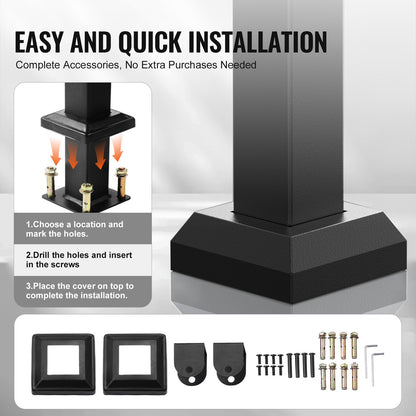 EASY AND QUICK INSTALLATION
Complete Accessories, No Extra Purchases Needed

1.Choose a location and mark the holes.

2.Drill the holes and insert in the screws

3.Place the cover on top to complete the installation.