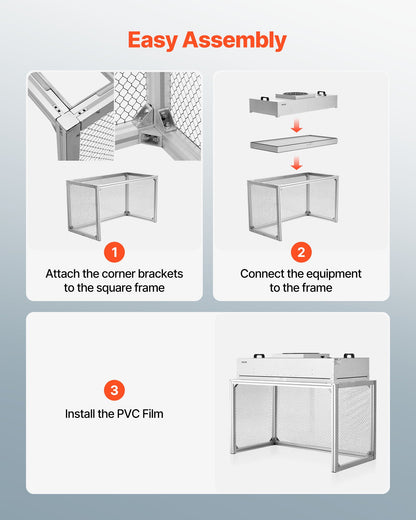 Easy Assembly

1

Attach the corner brackets to the square frame

2

Connect the equipment to the frame

3

Install the PVC Film