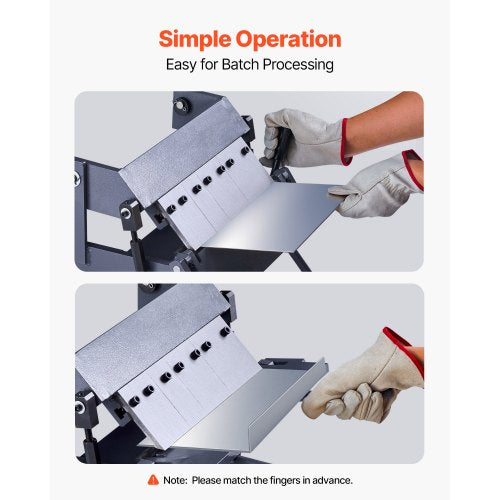 Simple Operation

Easy for Batch Processing

Note: Please match the fingers in advance.