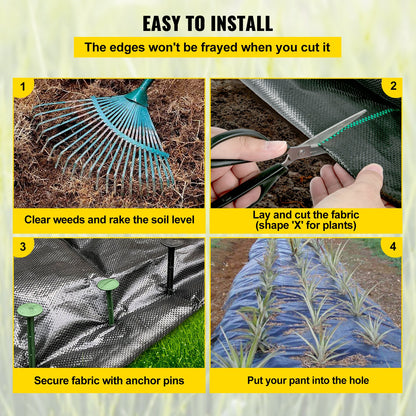 EASY TO INSTALL

The edges won't be frayed when you cut it

1

Clear weeds and rake the soil level

2

Lay and cut the fabric (shape 'X' for plants)

3

Secure fabric with anchor pins

4

Put your pant into the hole