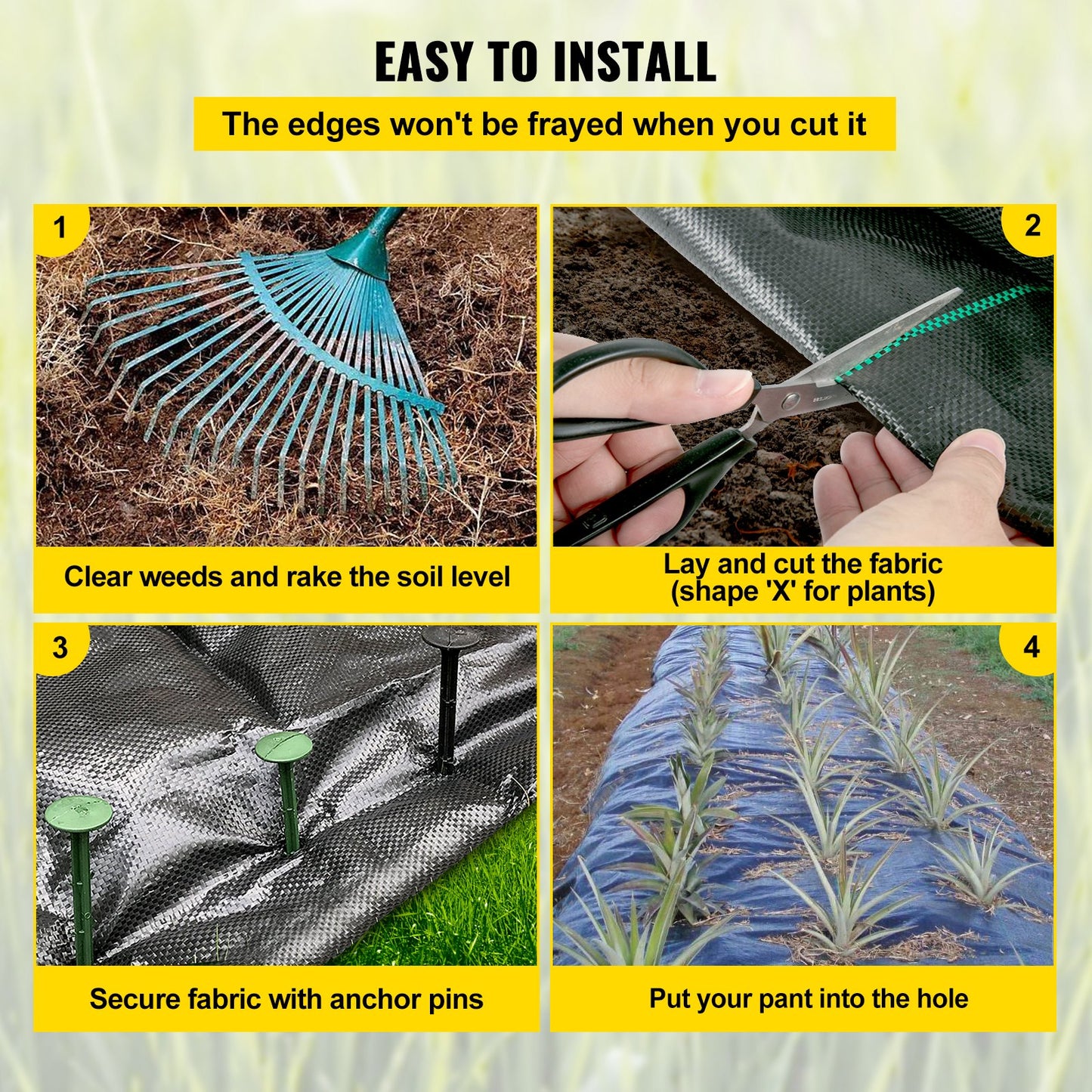 EASY TO INSTALL

The edges won't be frayed when you cut it

1

Clear weeds and rake the soil level

2

Lay and cut the fabric (shape 'X' for plants)

3

Secure fabric with anchor pins

4

Put your pant into the hole