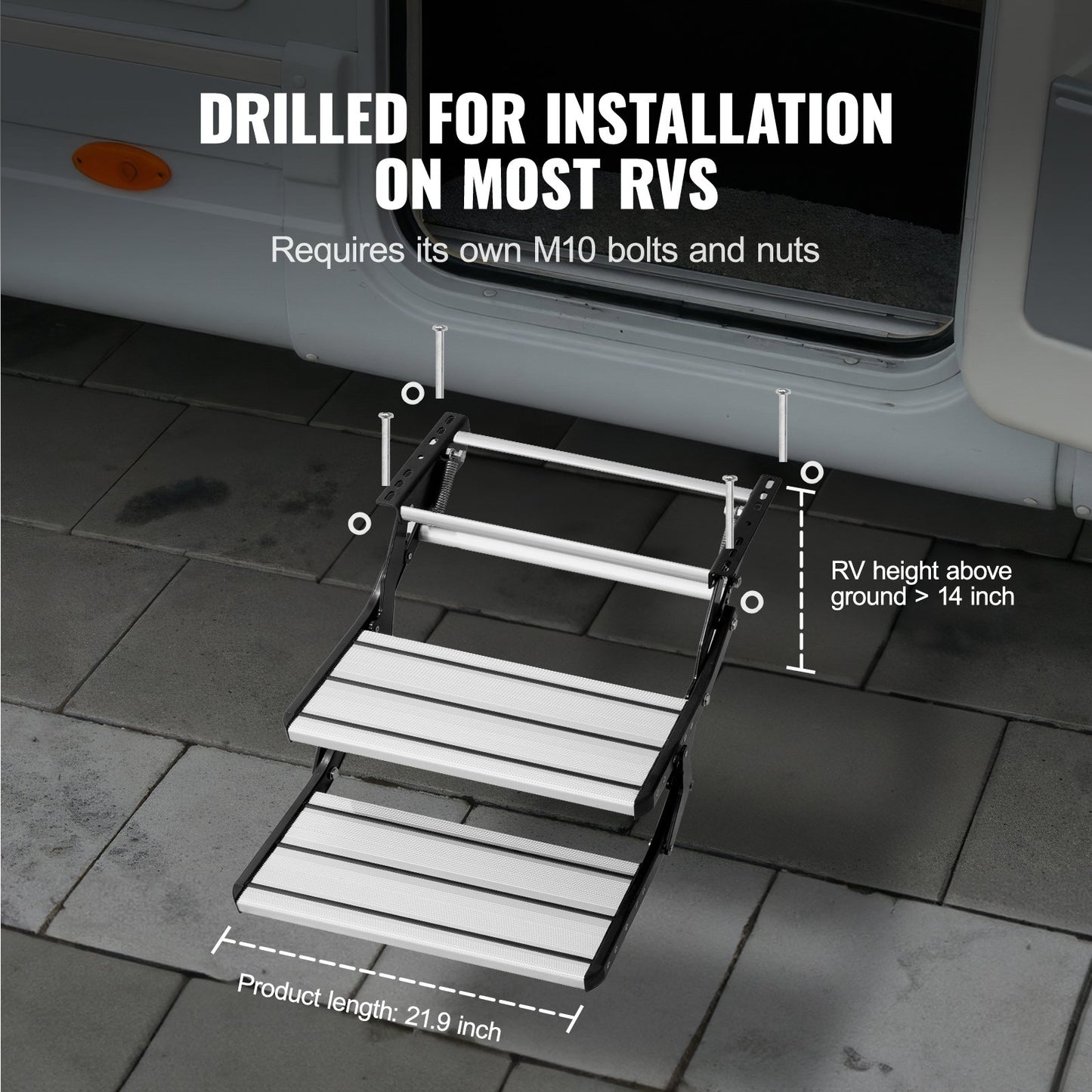 DRILLED FOR INSTALLATION ON MOST RVS

Requires its own M10 bolts and nuts

RV height above ground > 14 inch

Product length: 21.9 inch