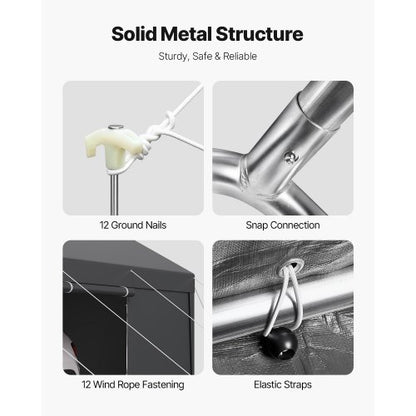 Solid Metal Structure

Sturdy, Safe & Reliable

12 Ground Nails

Snap Connection

12 Wind Rope Fastening

Elastic Straps