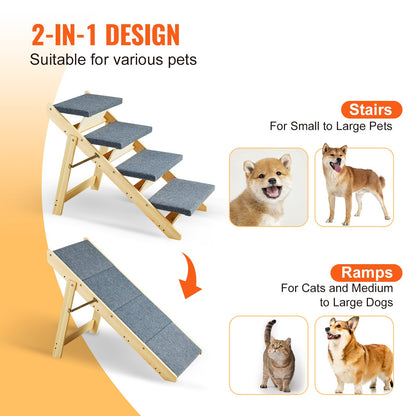 2-IN-1 DESIGN
Suitable for various pets

Stairs
For Small to Large Pets

Ramps
For Cats and Medium to Large Dogs