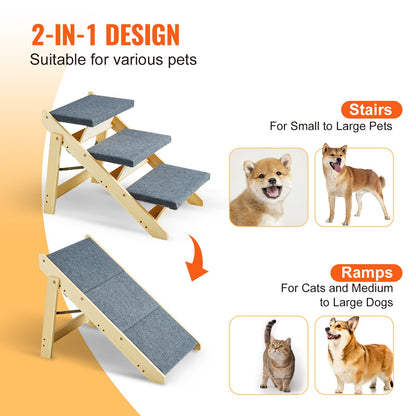 2-IN-1 DESIGN
Suitable for various pets

Stairs
For Small to Large Pets

Ramps
For Cats and Medium to Large Dogs