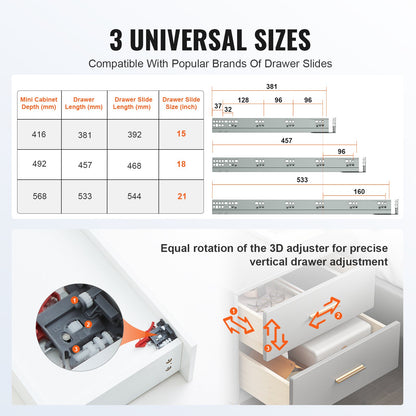 3 UNIVERSAL SIZES

Compatible With Popular Brands Of Drawer Slides

| Mini Cabinet Depth (mm) | Drawer Length (mm) | Drawer Slide Length (mm) | Drawer Slide Size (inch) |
|---|---|---|---|
| 416 | 381 | 392 | 15 |
| 492 | 457 | 468 | 18 |
| 568 | 533 | 544 | 21 |

381
37
32
128
96
96

457
96

533
160

Equal rotation of the 3D adjuster for precise vertical drawer adjustment

1
2
3

1
2
3