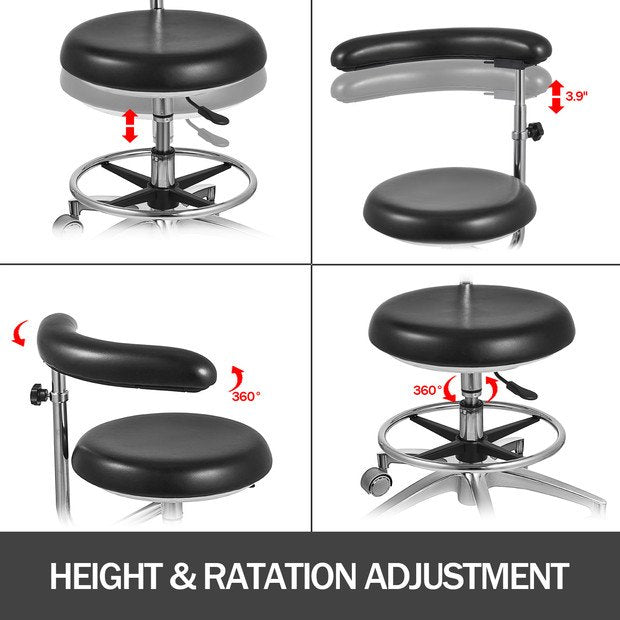 3.9"

360°

360°

HEIGHT & RATATION ADJUSTMENT