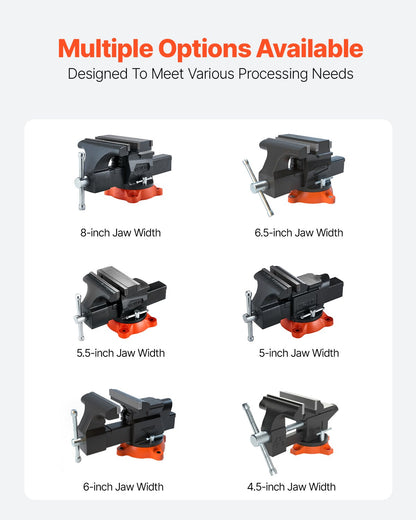 Multiple Options Available
Designed To Meet Various Processing Needs

8-inch Jaw Width

6.5-inch Jaw Width

5.5-inch Jaw Width

5-inch Jaw Width

6-inch Jaw Width

4.5-inch Jaw Width