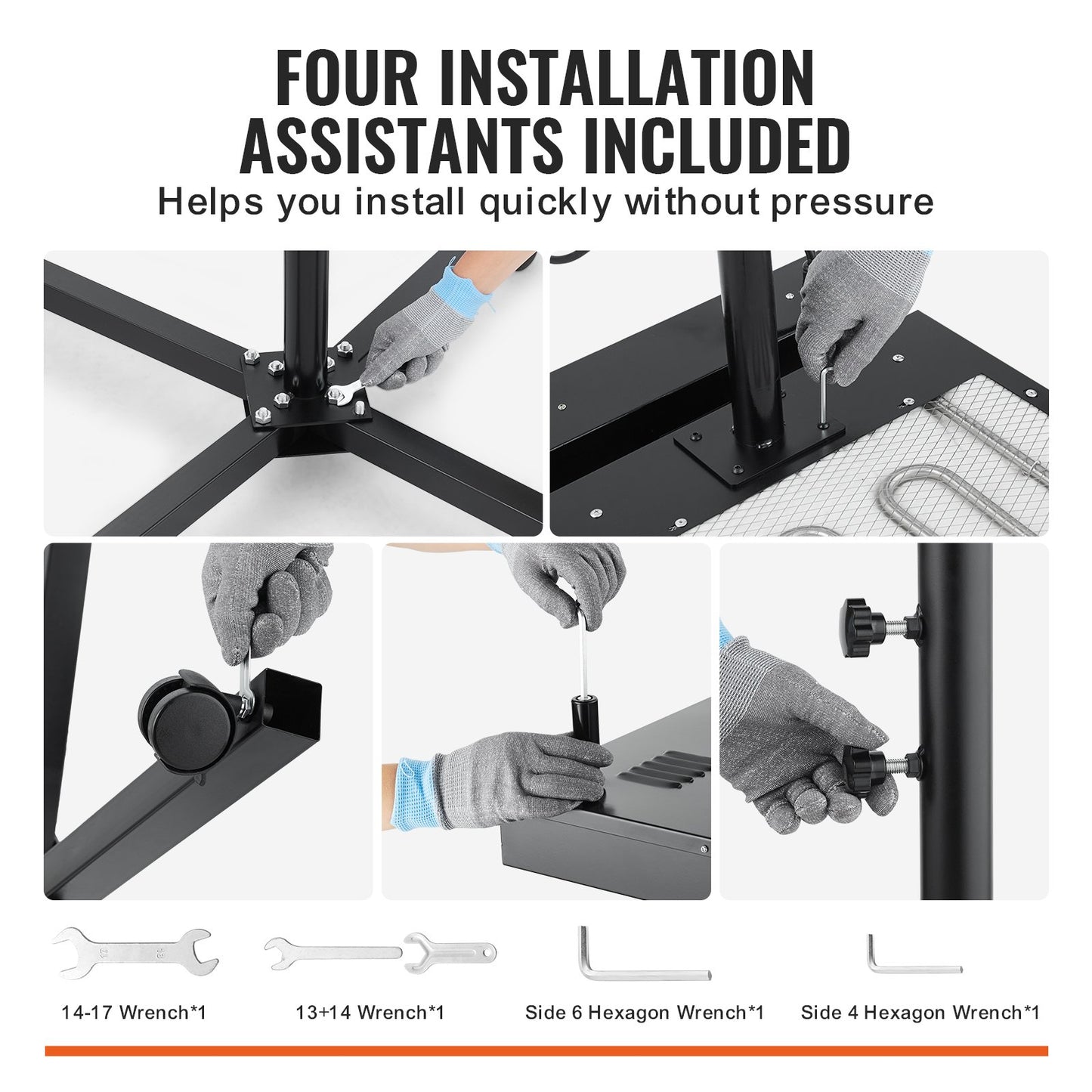 FOUR INSTALLATION ASSISTANTS INCLUDED

Helps you install quickly without pressure

14-17 Wrench*1

13+14 Wrench*1

Side 6 Hexagon Wrench*1

Side 4 Hexagon Wrench*1