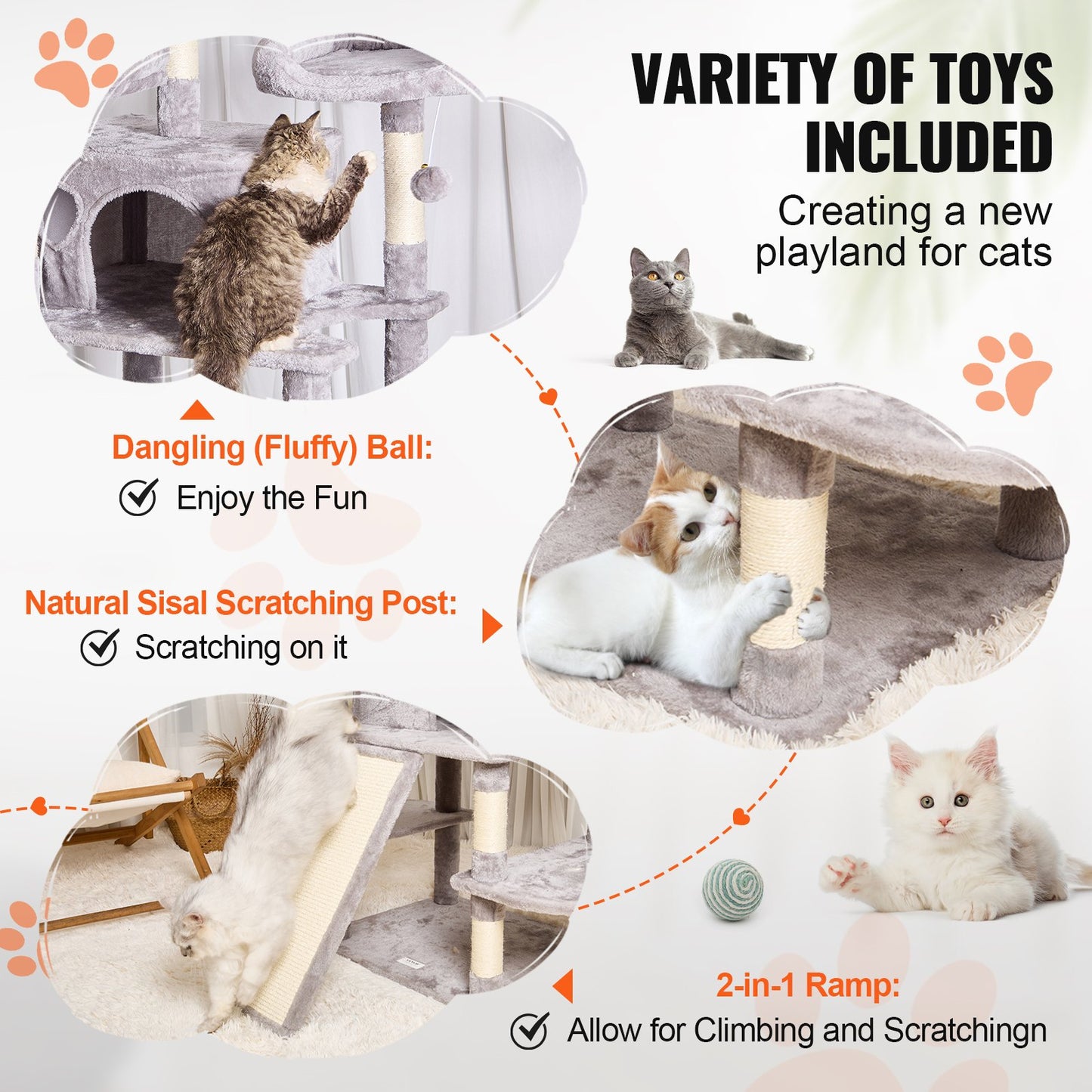 VARIETY OF TOYS INCLUDED

Creating a new playland for cats

Dangling (Fluffy) Ball:

Enjoy the Fun

Natural Sisal Scratching Post:

Scratching on it

2-in-1 Ramp:

Allow for Climbing and Scratchingn