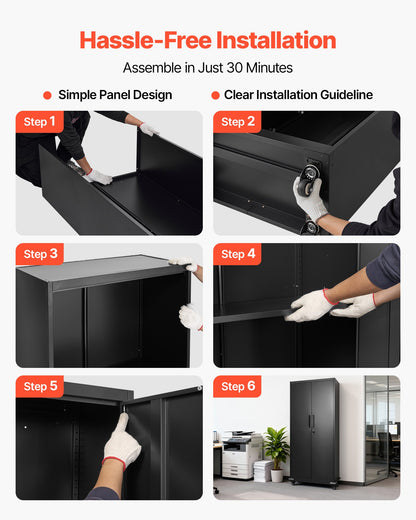 Hassle-Free Installation

Assemble in Just 30 Minutes

Simple Panel Design

Clear Installation Guideline

Step 1

Step 2

Step 3

Step 4

Step 5

Step 6