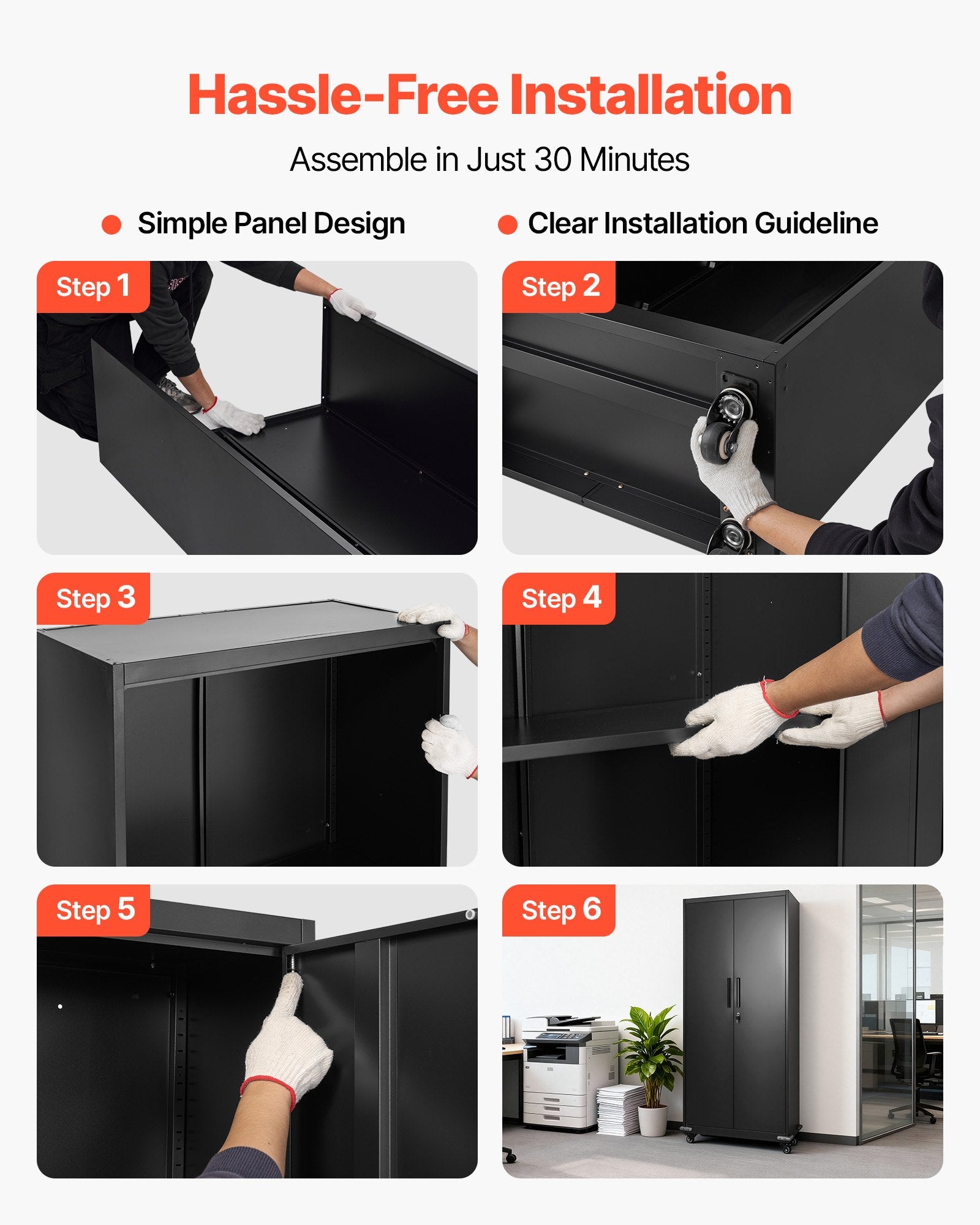 Hassle-Free Installation

Assemble in Just 30 Minutes

Simple Panel Design

Clear Installation Guideline

Step 1

Step 2

Step 3

Step 4

Step 5

Step 6