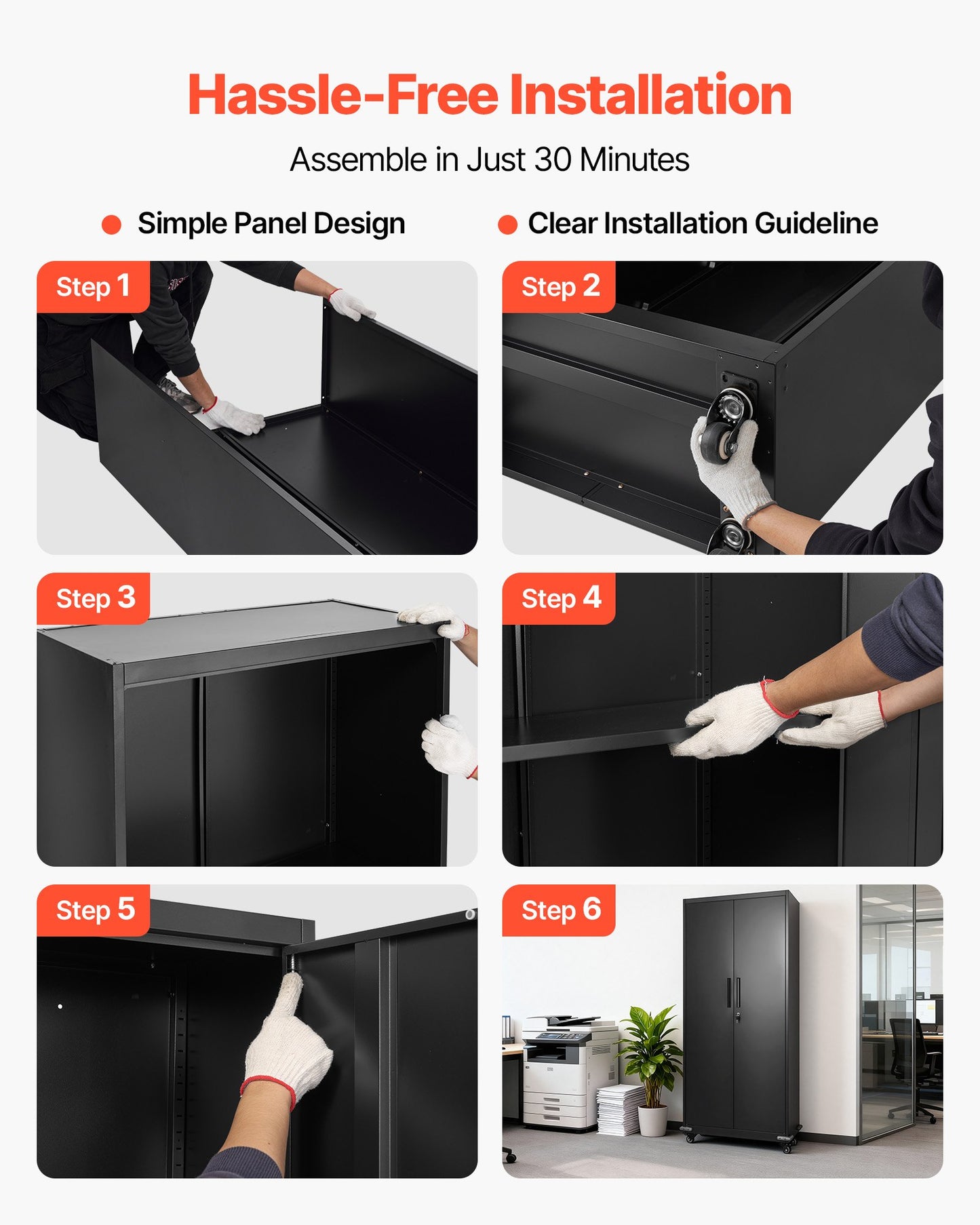 Hassle-Free Installation

Assemble in Just 30 Minutes

Simple Panel Design

Clear Installation Guideline

Step 1

Step 2

Step 3

Step 4

Step 5

Step 6