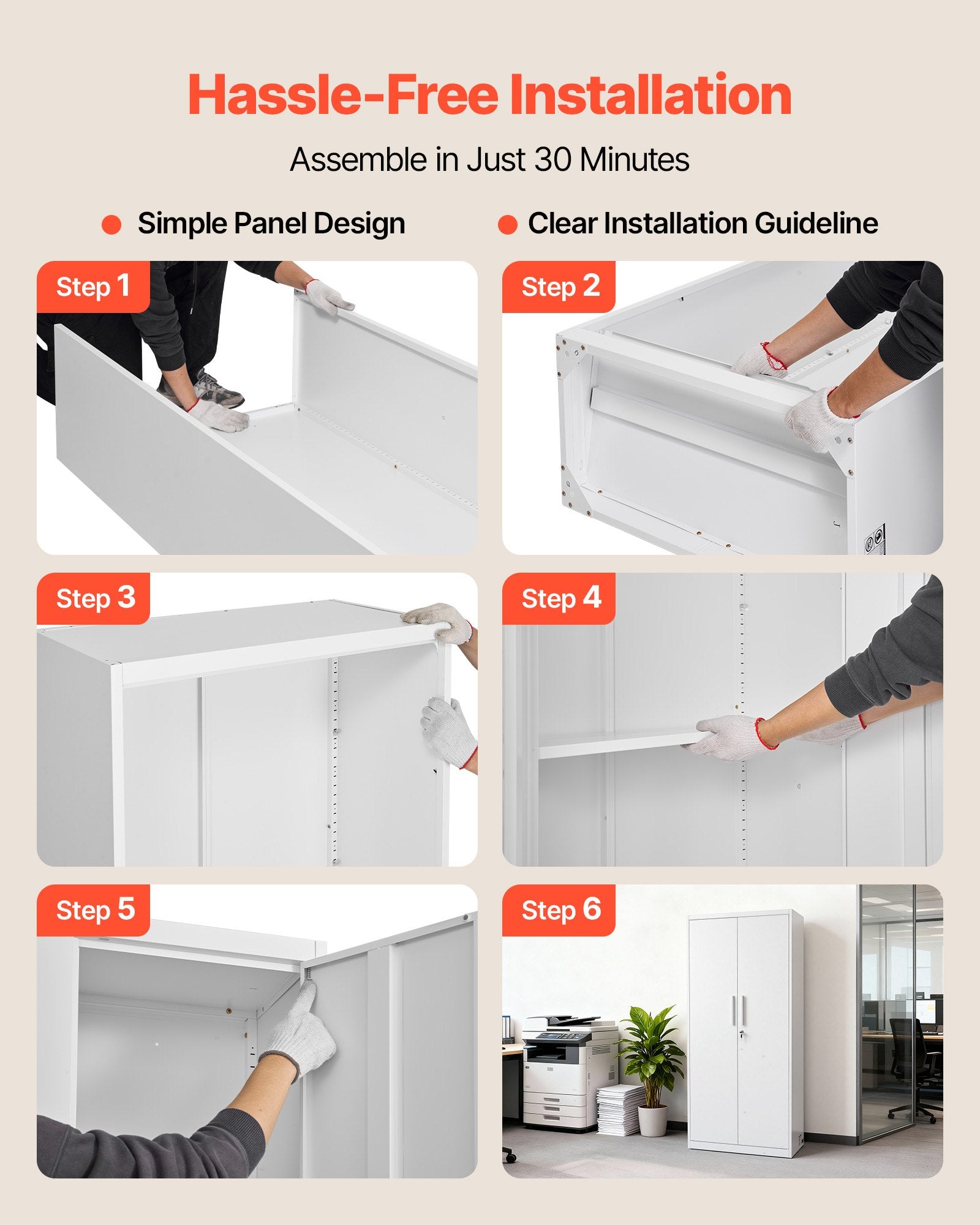 Hassle-Free Installation

Assemble in Just 30 Minutes

Simple Panel Design

Clear Installation Guideline

Step 1

Step 2

Step 3

Step 4

Step 5

Step 6