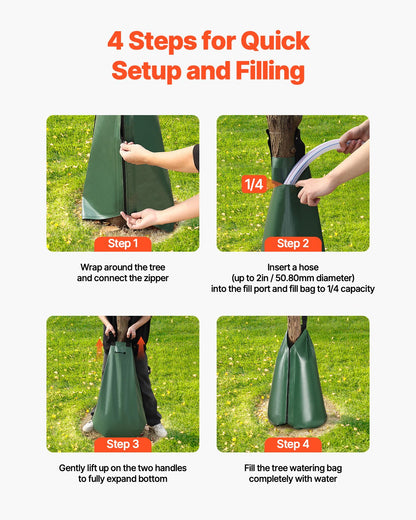 4 Steps for Quick Setup and Filling

Step 1

Wrap around the tree and connect the zipper

1/4

Step 2

Insert a hose (up to 2in / 50.80mm diameter) into the fill port and fill bag to 1/4 capacity

Step 3

Gently lift up on the two handles to fully expand bottom

Step 4

Fill the tree watering bag completely with water