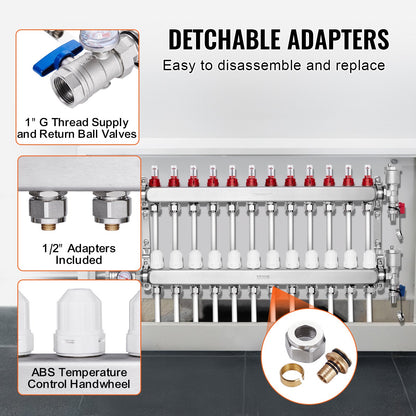 DETCHABLE ADAPTERS
Easy to disassemble and replace

1" G Thread Supply and Return Ball Valves

1/2" Adapters Included

ABS Temperature Control Handwheel