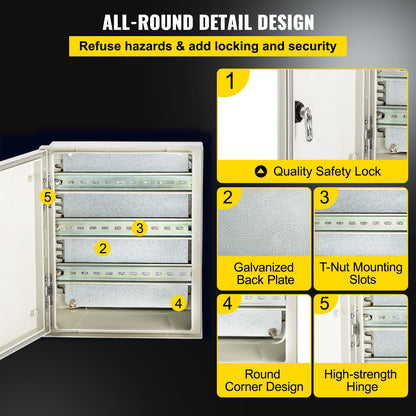 ALL-ROUND DETAIL DESIGN

Refuse hazards & add locking and security

5

3

2

4

1

Quality Safety Lock

2

Galvanized Back Plate

3

T-Nut Mounting Slots

4

Round Corner Design

5

High-strength Hinge