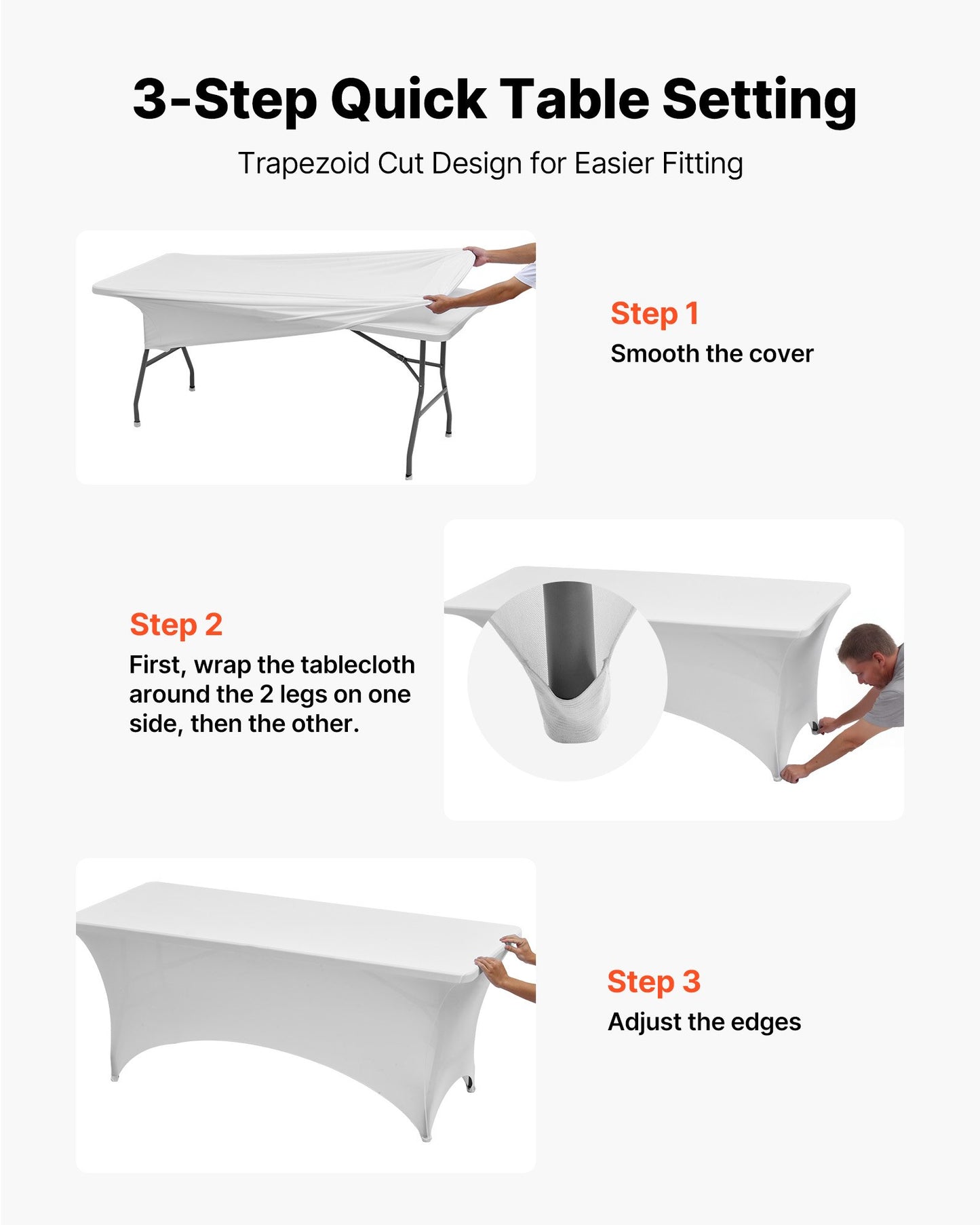 3-Step Quick Table Setting

Trapezoid Cut Design for Easier Fitting

Step 1
Smooth the cover

Step 2
First, wrap the tablecloth around the 2 legs on one side, then the other.

Step 3
Adjust the edges