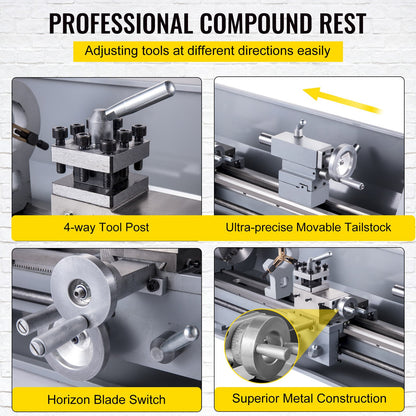 PROFESSIONAL COMPOUND REST

Adjusting tools at different directions easily

4-way Tool Post

Ultra-precise Movable Tailstock

Horizon Blade Switch

Superior Metal Construction